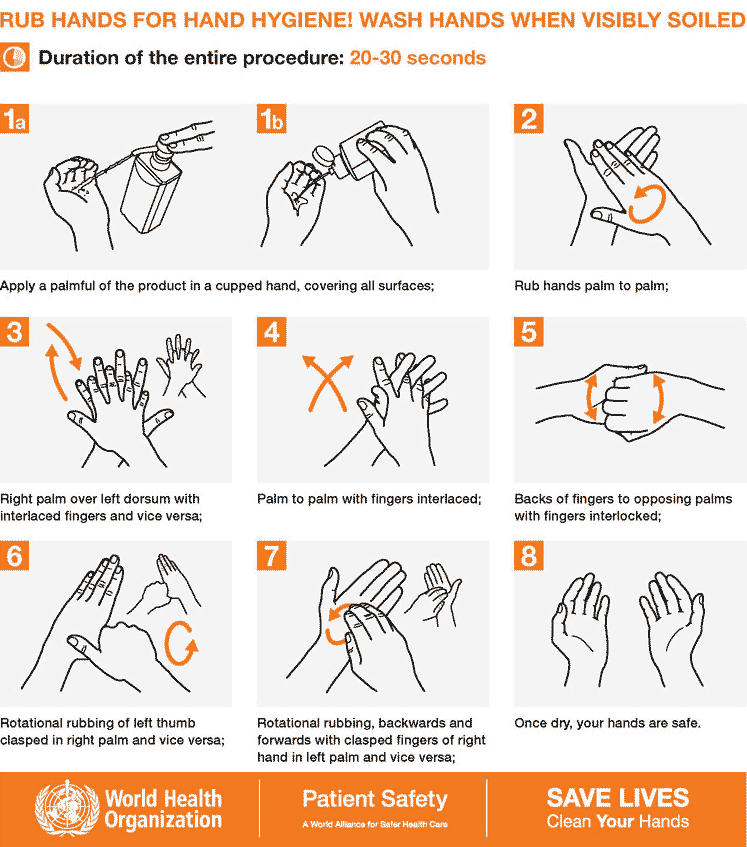 RUB HANDS FOR HAND HYGIENE! WASH HANDS WHEN VISIBLY SOILED

Duration of the entire procedure: 20-30 seconds

1a

1b

Apply a palmful of the product in a cupped hand, covering all surfaces;

2

Rub hands palm to palm;

3

Right palm over left dorsum with interlaced fingers and vice versa;

4

Palm to palm with fingers interlaced;

5

Backs of fingers to opposing palms with fingers interlocked;

6

Rotational rubbing of left thumb clasped in right palm and vice versa;

7

Rotational rubbing, backwards and forwards with clasped fingers of right hand in left palm and vice versa;

8

Once dry, your hands are safe.

World Health Organization

Patient Safety
A World Alliance for Safer Health Care

SAVE LIVES
Clean Your Hands